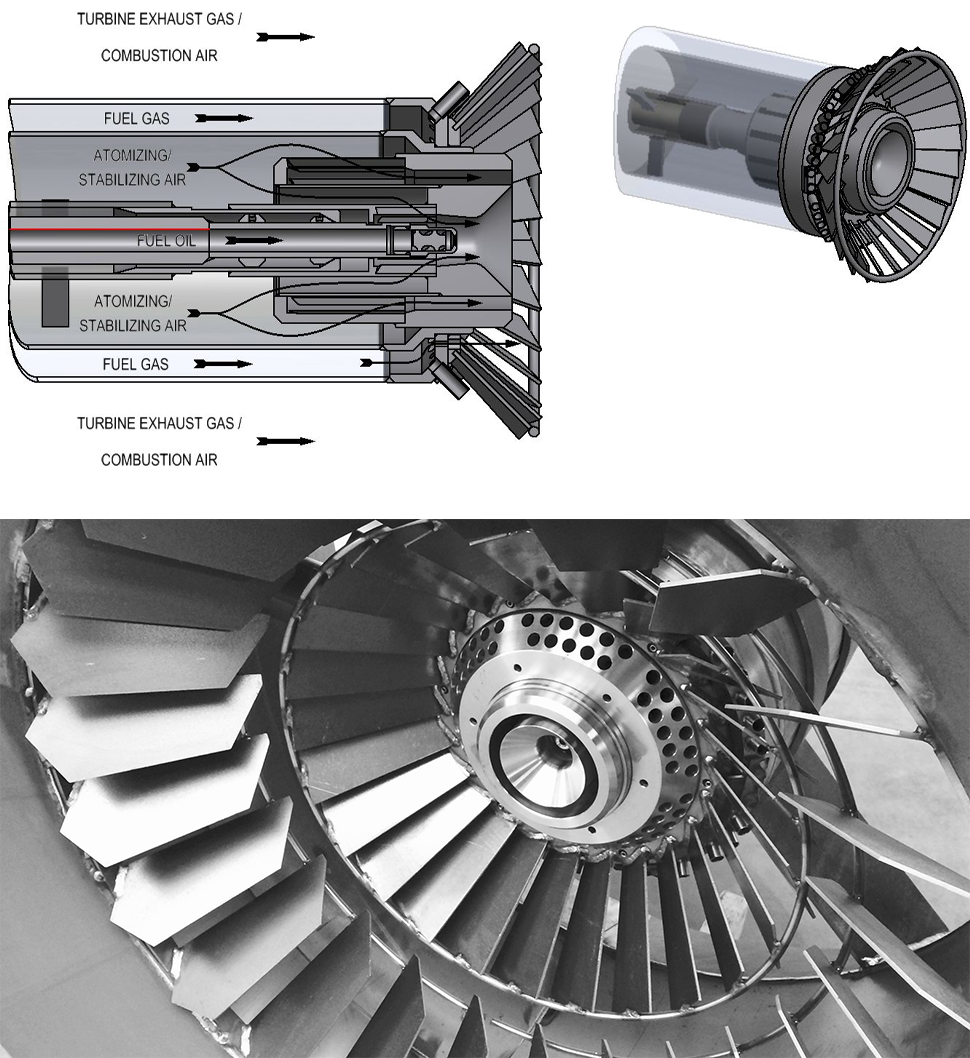 TURBINE EXHAUST GAS /
COMBUSTION AIR

FUEL GAS

ATOMIZING/
STABILIZING AIR

FUEL OIL

ATOMIZING/
STABILIZING AIR

FUEL GAS

TURBINE EXHAUST GAS /
COMBUSTION AIR