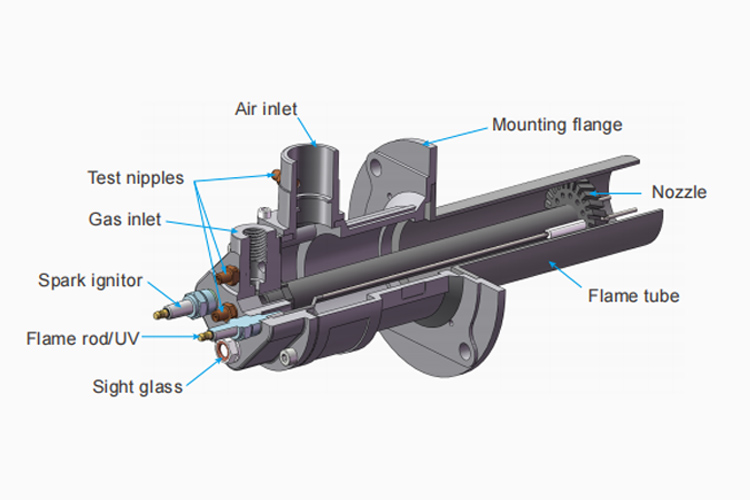 Air inlet
Mounting flange
Test nipples
Nozzle
Gas inlet
Spark ignitor
Flame tube
Flame rod/UV
Sight glass